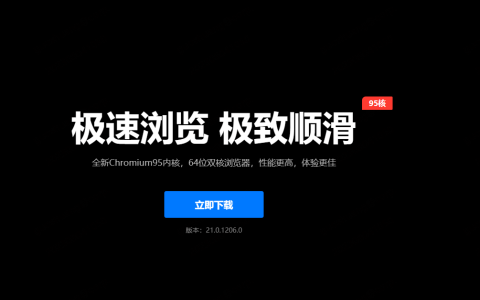 95核

极速浏览 极致顺滑

全新Chromium95内核，64位双核浏览器，性能更高，体验更佳

立即下载

版本：21.0.1206.0